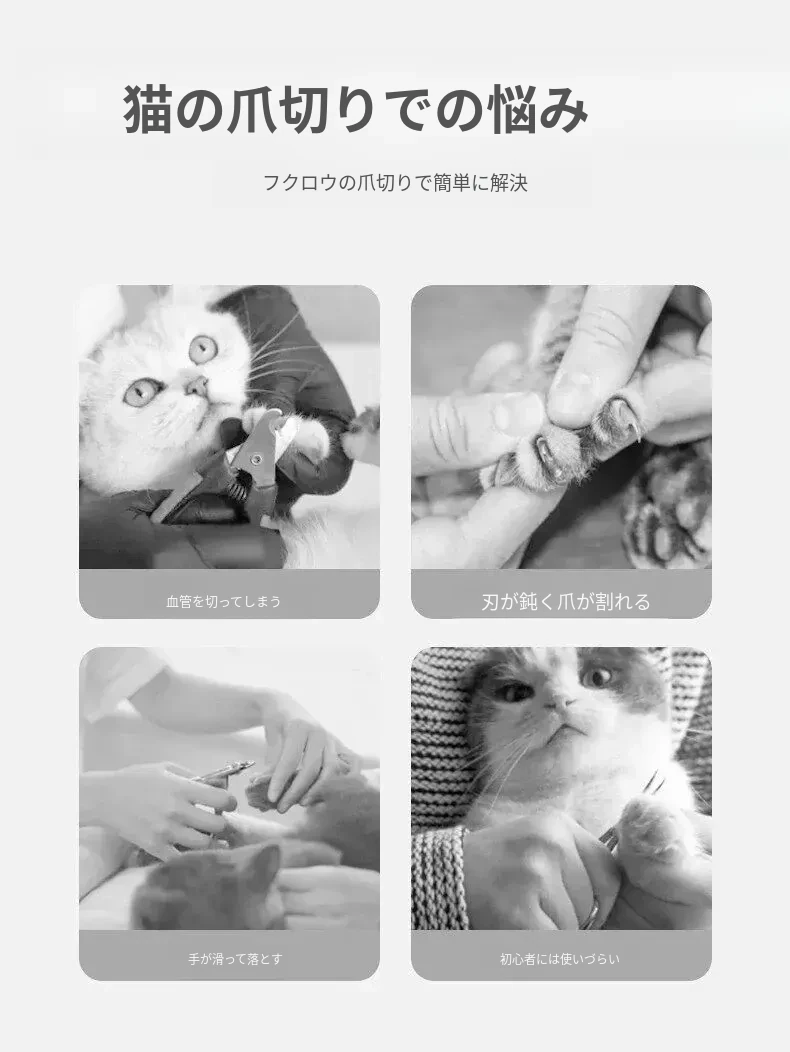 猫の爪切りでの悩み

フクロウの爪切りで簡単に解決

血管を切ってしまう

刃が鈍く爪が割れる

手が滑って落とす

初心者には使いづらい