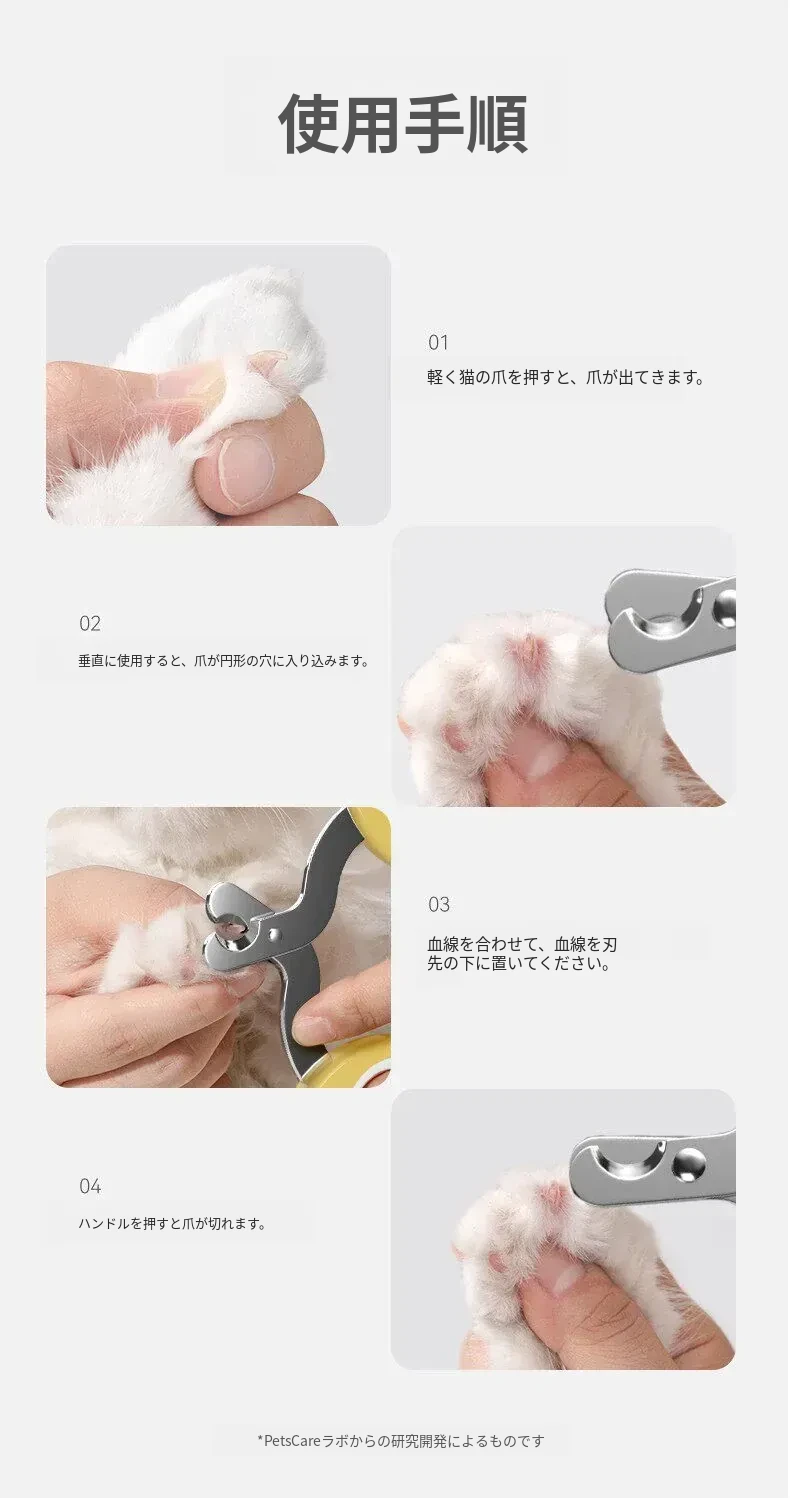 使用手順

01

軽く猫の爪を押すと、爪が出てきます。

02

垂直に使用すると、爪が円形の穴に入り込みます。

03

血線を合わせて、血線を刃先の下に置いてください。

04

ハンドルを押すと爪が切れます。

*PetsCareラボからの研究開発によるものです