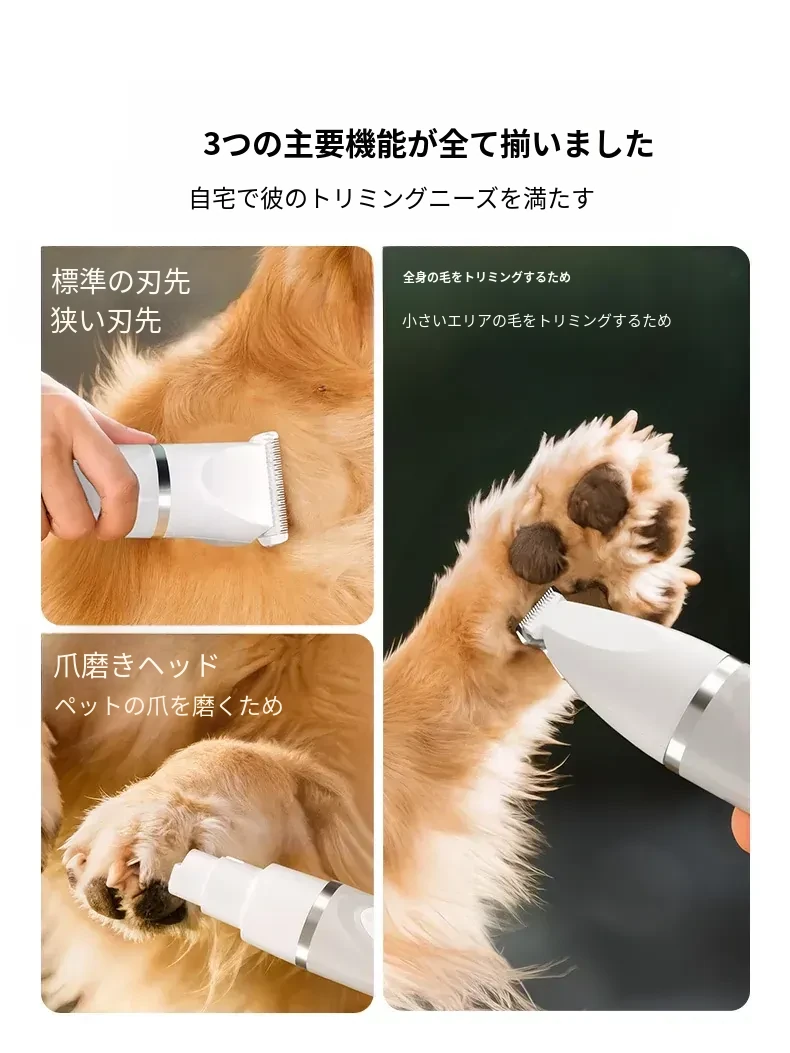 3つの主要機能が全て揃いました

自宅で彼のトリミングニーズを満たす

標準の刃先
狭い刃先

全身の毛をトリミングするため

小さいエリアの毛をトリミングするため

爪磨きヘッド
ペットの爪を磨くため